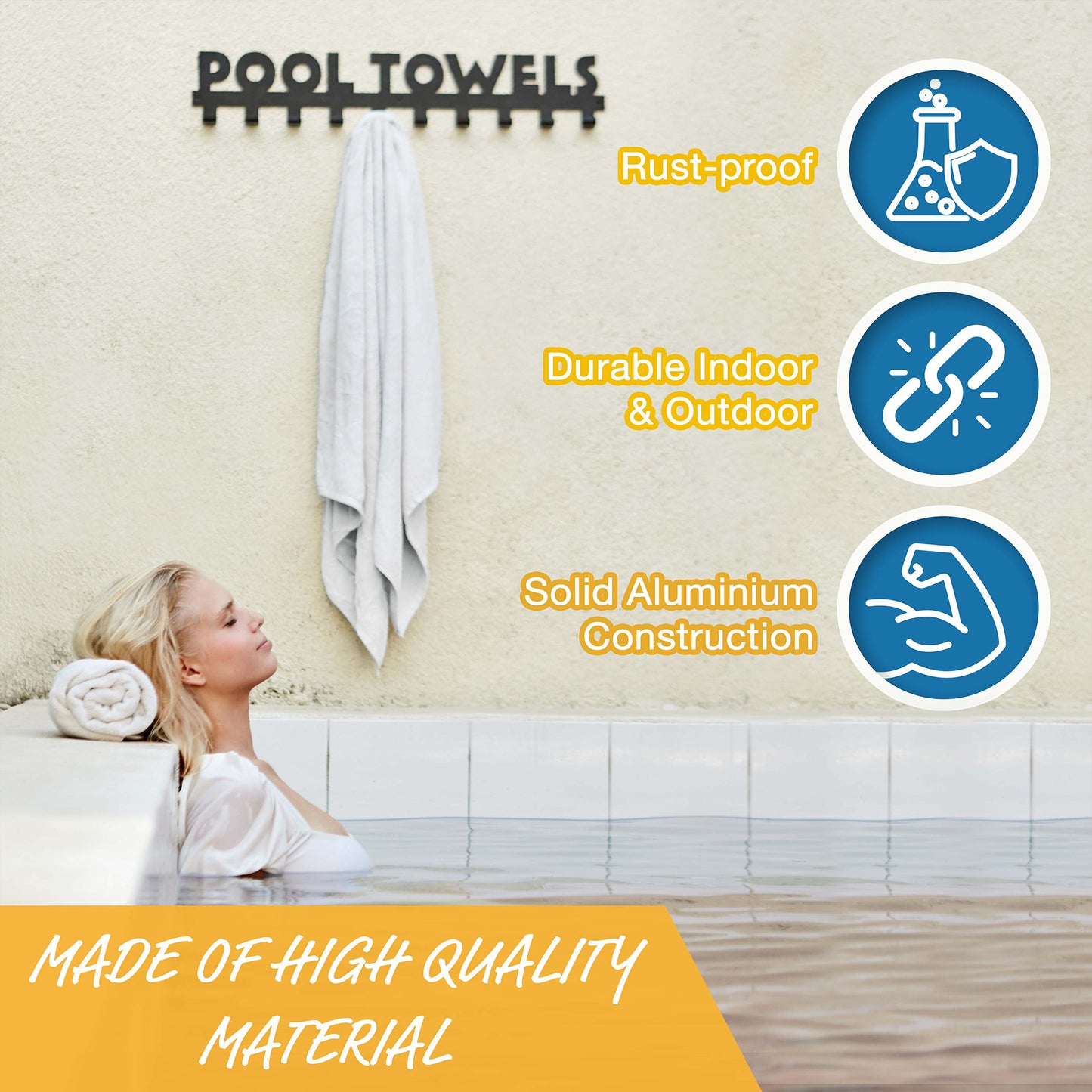 POOL TOWELS

Rust-proof

Durable Indoor & Outdoor

Solid Aluminium Construction

MADE OF HIGH QUALITY MATERIAL