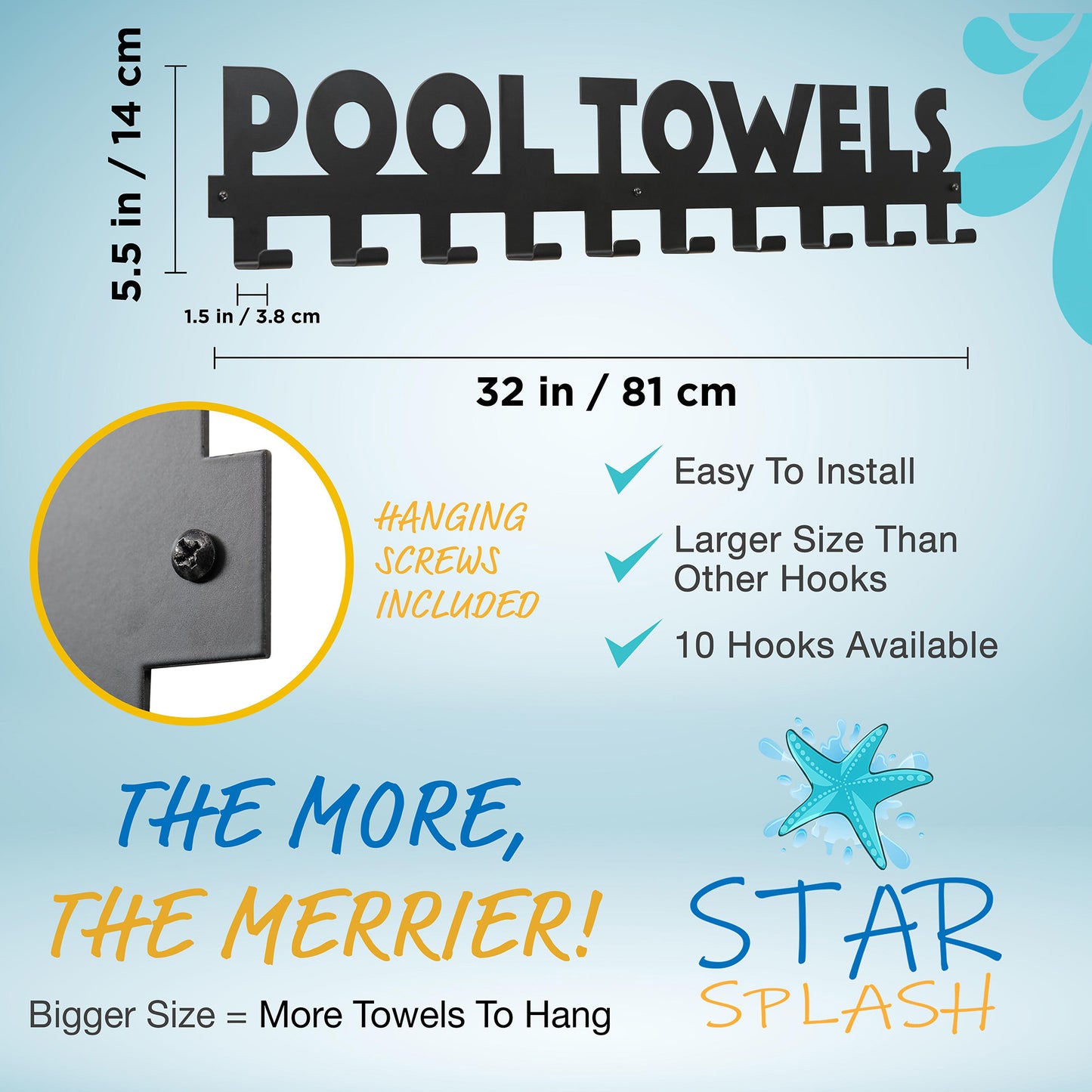 5.5 in / 14 cm

POOL TOWELS

1.5 in / 3.8 cm

32 in / 81 cm

HANGING SCREWS INCLUDED

Easy To Install

Larger Size Than Other Hooks

10 Hooks Available

THE MORE, THE MERRIER!

Bigger Size = More Towels To Hang

STAR SPLASH