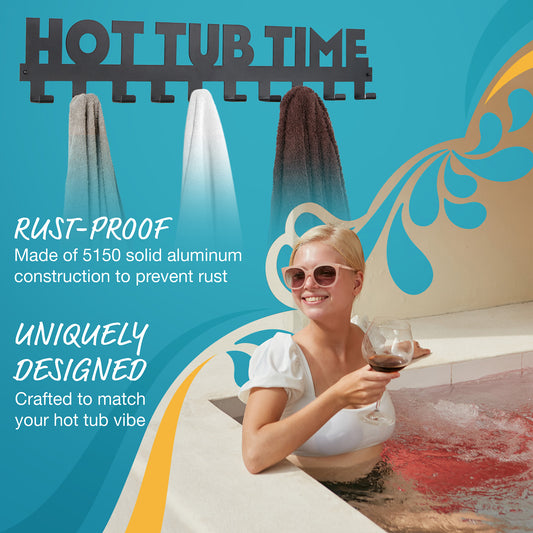 HOT TUB TIME

RUST-PROOF
Made of 5150 solid aluminum construction to prevent rust

UNIQUELY DESIGNED
Crafted to match your hot tub vibe